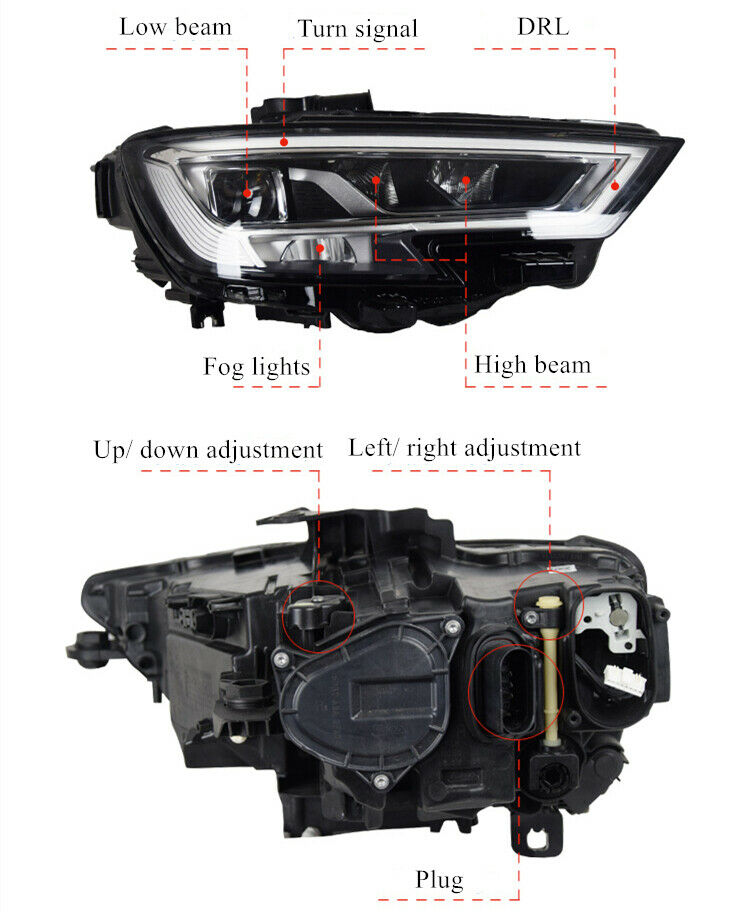 Low beam

Turn signal

DRL

Fog lights

High beam

Up/ down adjustment

Left/ right adjustment

Plug