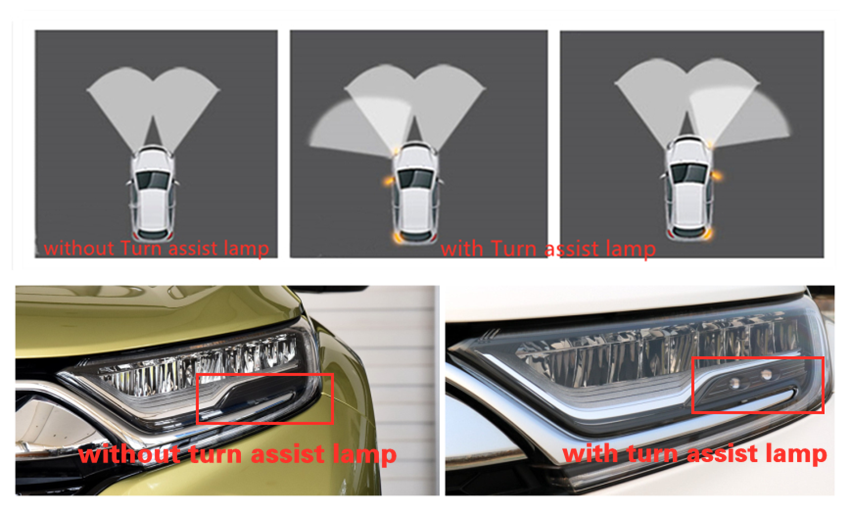 without Turn assist lamp

with Turn assist lamp

without turn assist lamp

with turn assist lamp